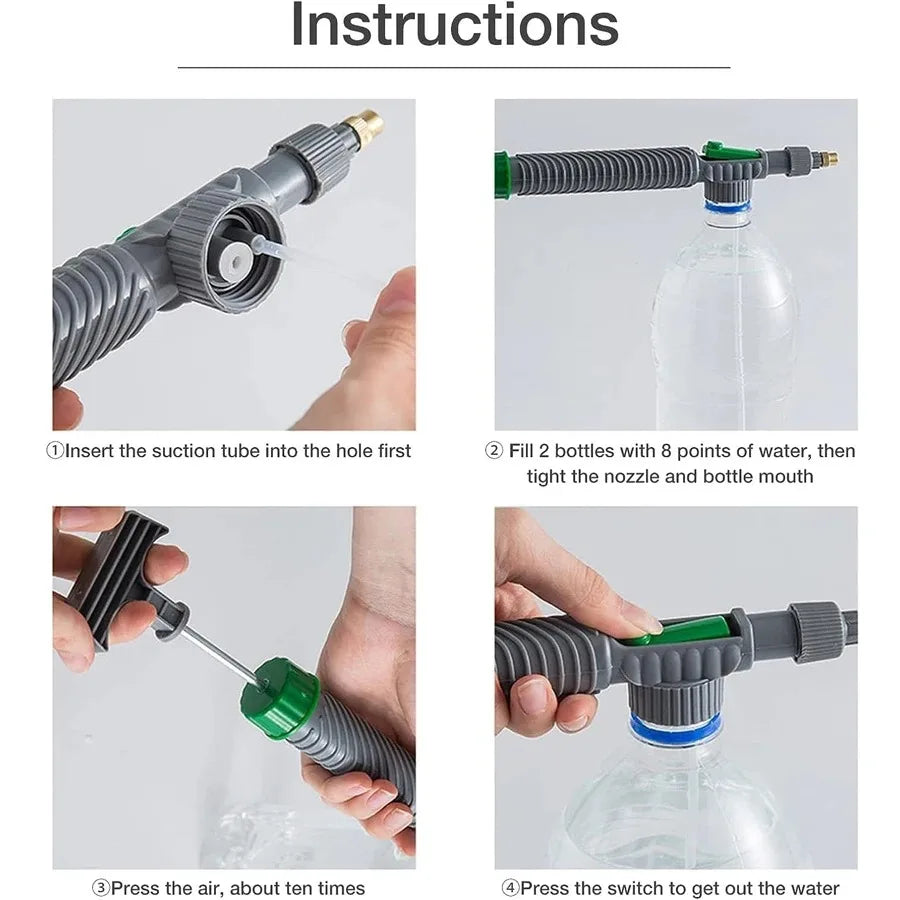 Instructions

①Insert the suction tube into the hole first

② Fill 2 bottles with 8 points of water, then tight the nozzle and bottle mouth

③Press the air, about ten times

④Press the switch to get out the water